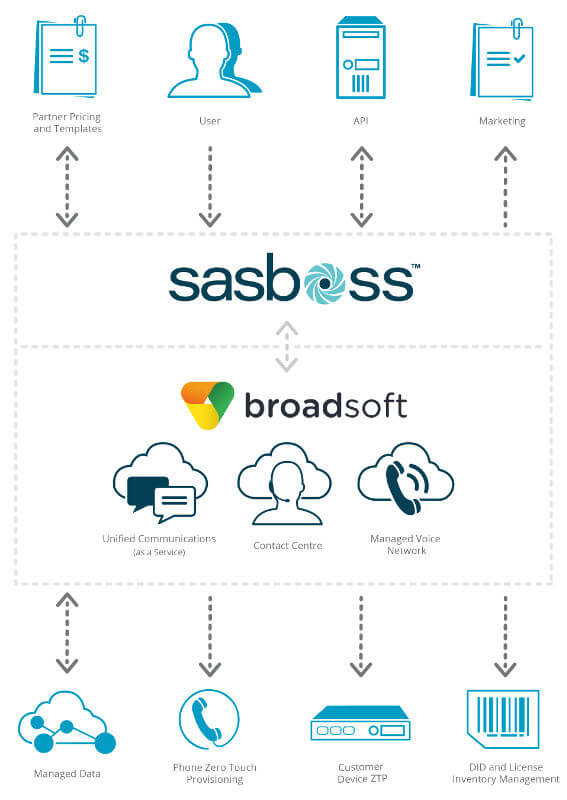 Partner Pricing and Templates

User

API

Marketing

sasboss™

broadsoft

Unified Communications (as a Service)

Contact Centre

Managed Voice Network

Managed Data

Phone Zero Touch Provisioning

Customer Device ZTP

DID and License Inventory Management